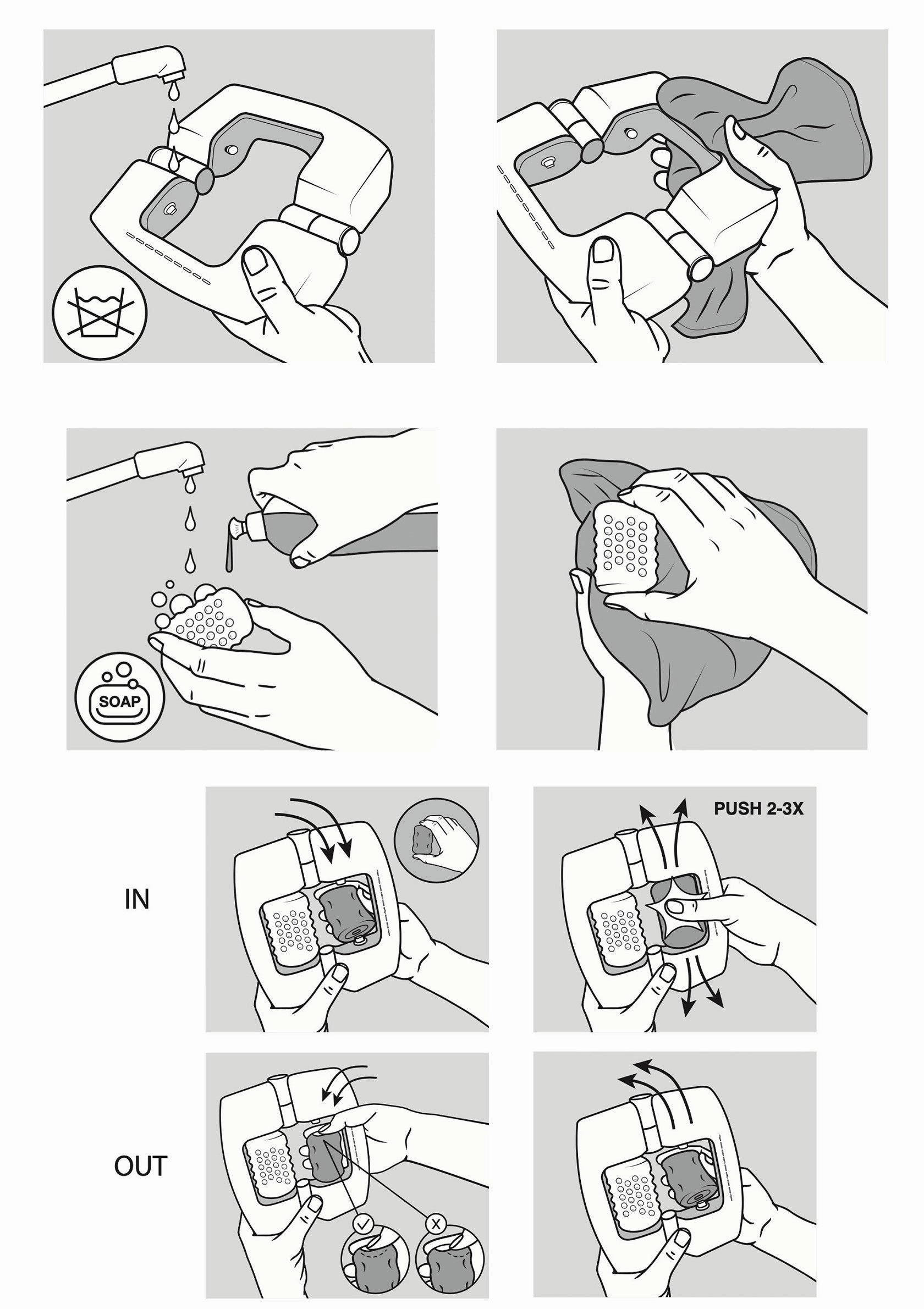 SOAP

IN

PUSH 2-3X

OUT